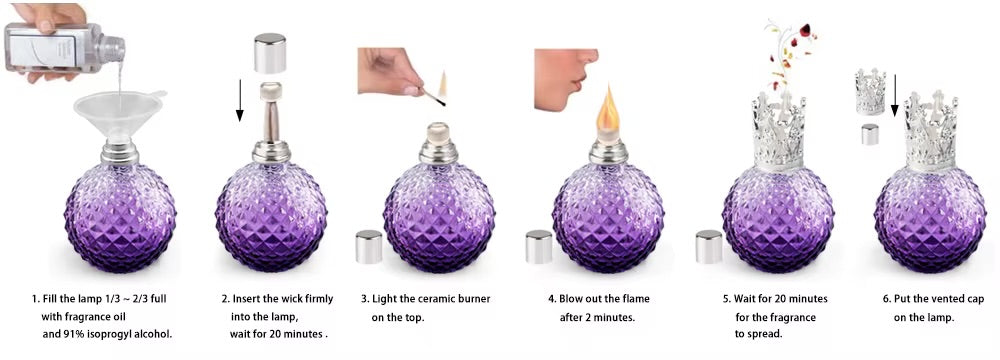 1. Fill the lamp 1/3 ~ 2/3 full with fragrance oil and 91% isoprogyl alcohol.

2. Insert the wick firmly into the lamp, wait for 20 minutes .

3. Light the ceramic burner on the top.

4. Blow out the flame after 2 minutes.

5. Wait for 20 minutes for the fragrance to spread.

6. Put the vented cap on the lamp.